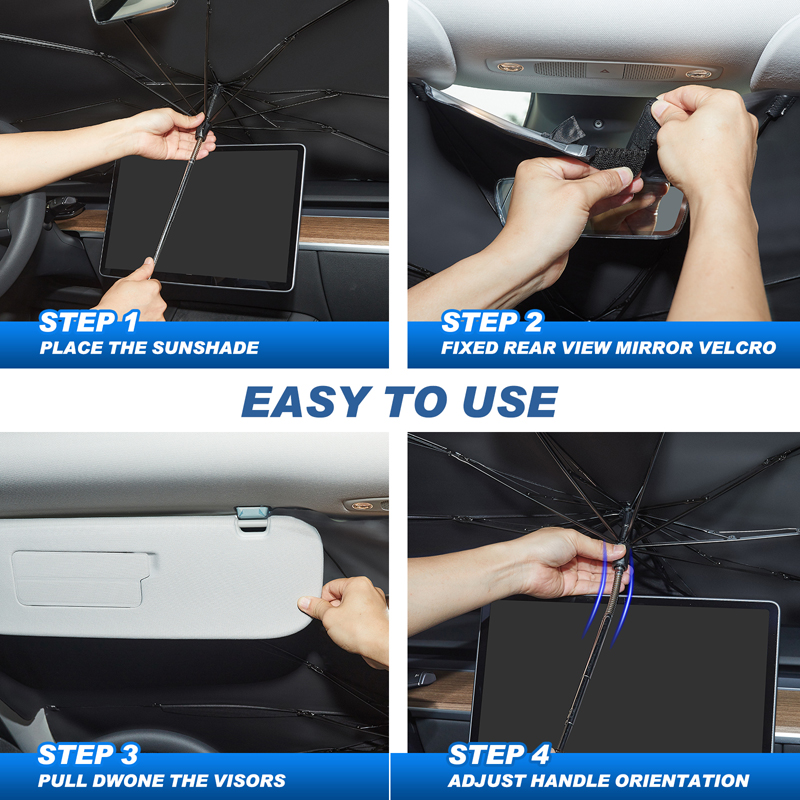 STEP 1
PLACE THE SUNSHADE

STEP 2
FIXED REAR VIEW MIRROR VELCRO

EASY TO USE

STEP 3
PULL DWONE THE VISORS

STEP 4
ADJUST HANDLE ORIENTATION