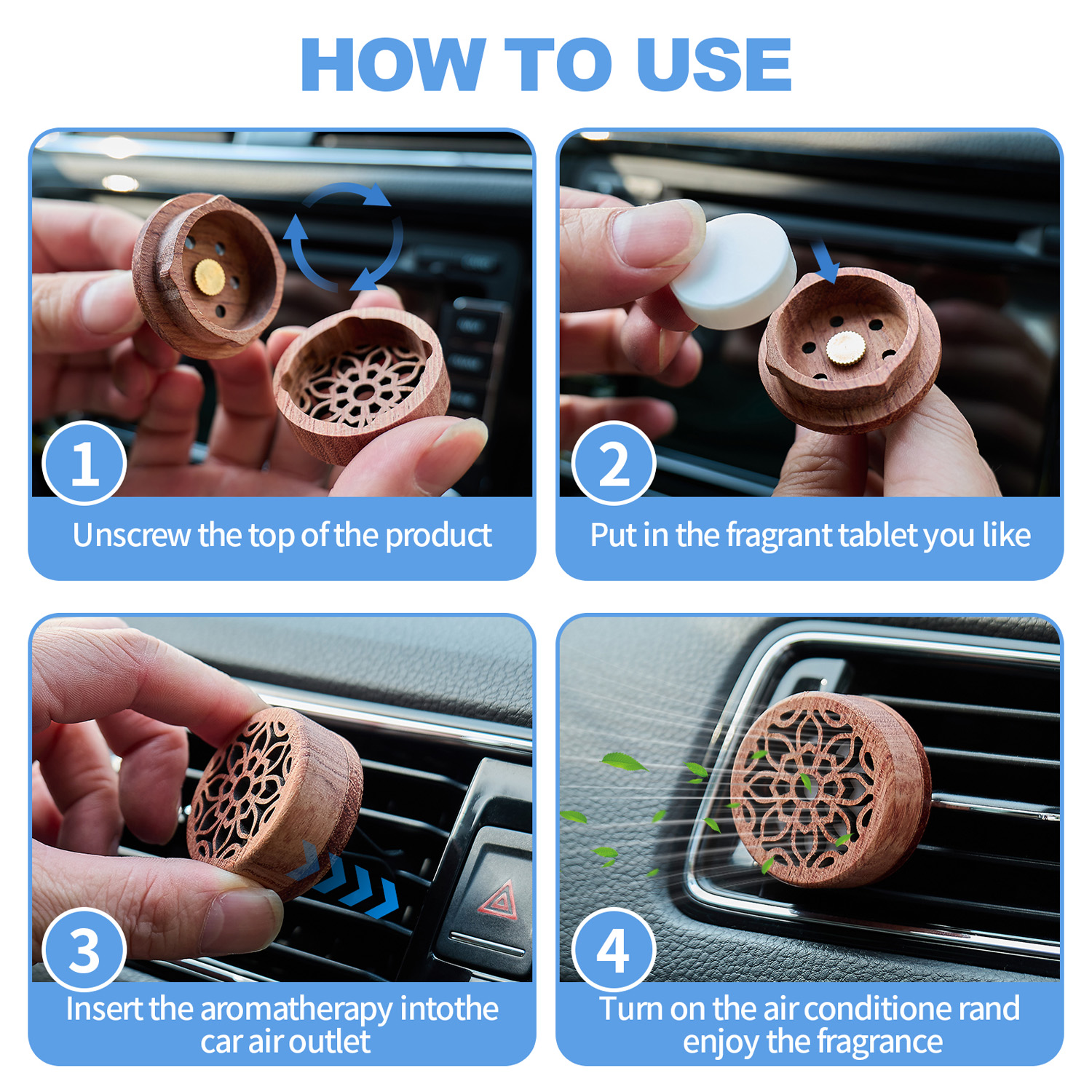 HOW TO USE

1
Unscrew the top of the product

2
Put in the fragrant tablet you like

3
Insert the aromatherapy intothe car air outlet

4
Turn on the air conditione rand enjoy the fragrance